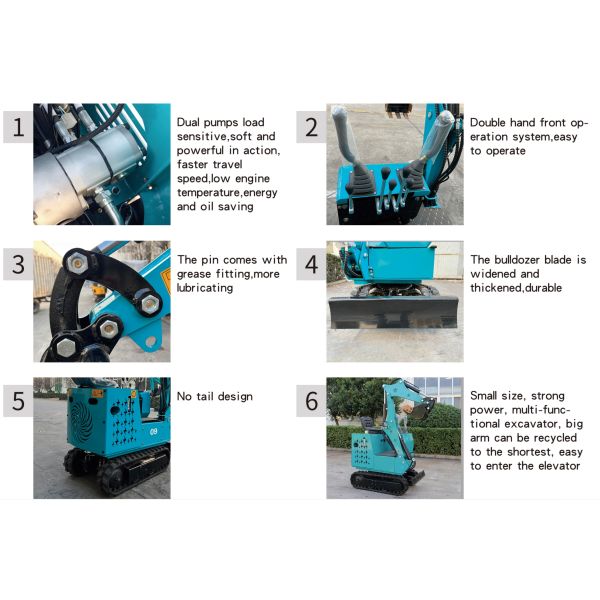 1

Dual pumps load sensitive,soft and powerful in action, faster travel speed,low engine temperature,energy and oil saving

2

Double hand front operation system,easy to operate

3

The pin comes with grease fitting,more lubricating

4

The bulldozer blade is widened and thickened,durable

5

09

No tail design

6

Small size, strong power, multi-functional excavator, big arm can be recycled to the shortest, easy to enter the elevator