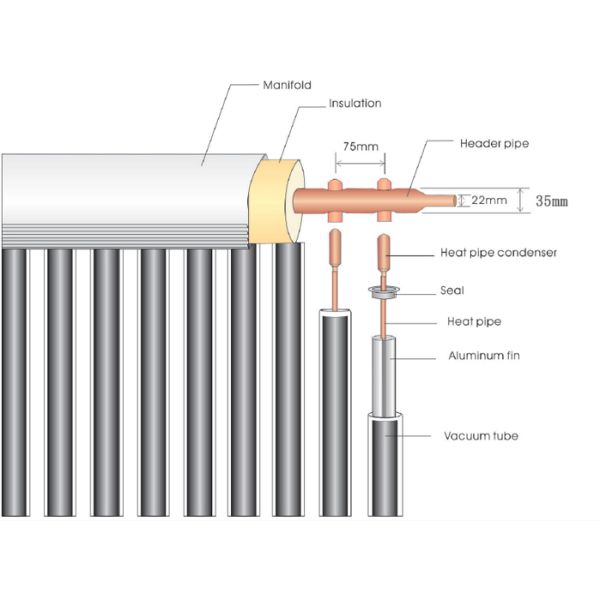 Manifold

Insulation

75mm

Header pipe

22mm

35mm

Heat pipe condenser

Seal

Heat pipe

Aluminum fin

Vacuum tube