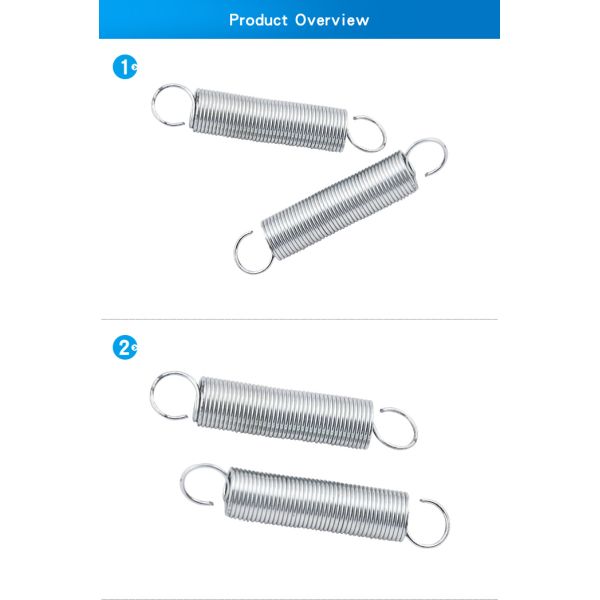 Product Overview

1

2