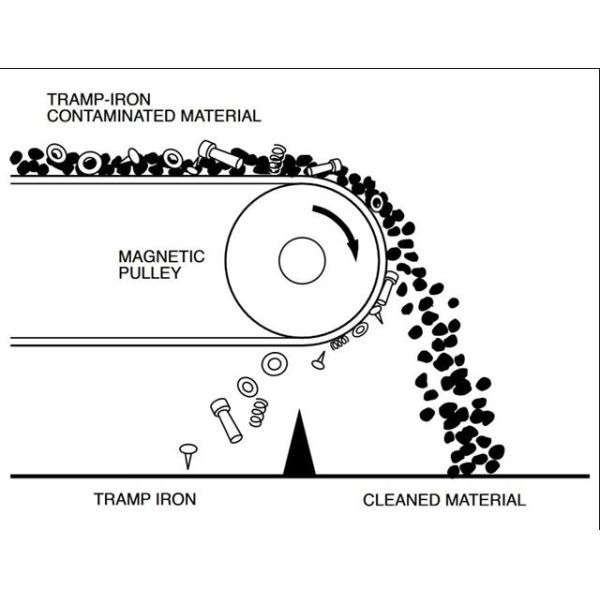 TRAMP-IRON
CONTAMINATED MATERIAL

MAGNETIC
PULLEY

TRAMP IRON

CLEANED MATERIAL