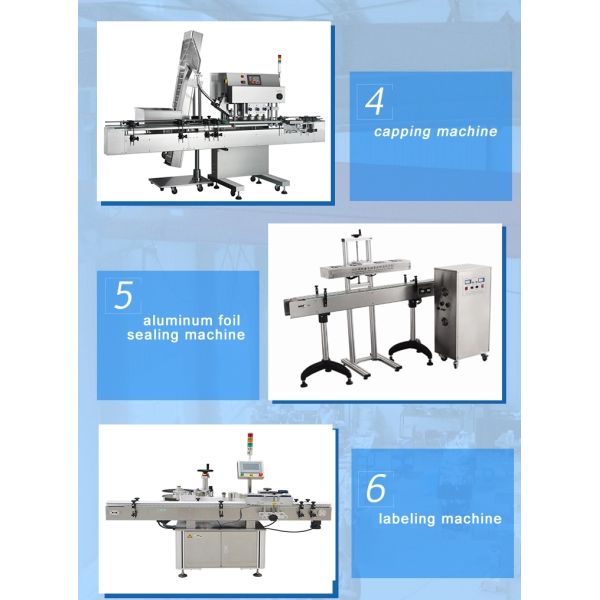 4
capping machine

5
aluminum foil sealing machine

6
labeling machine