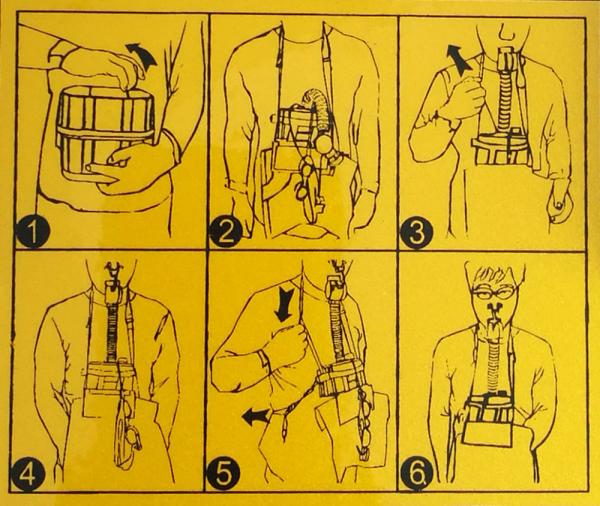 1
2
3
4
5
6