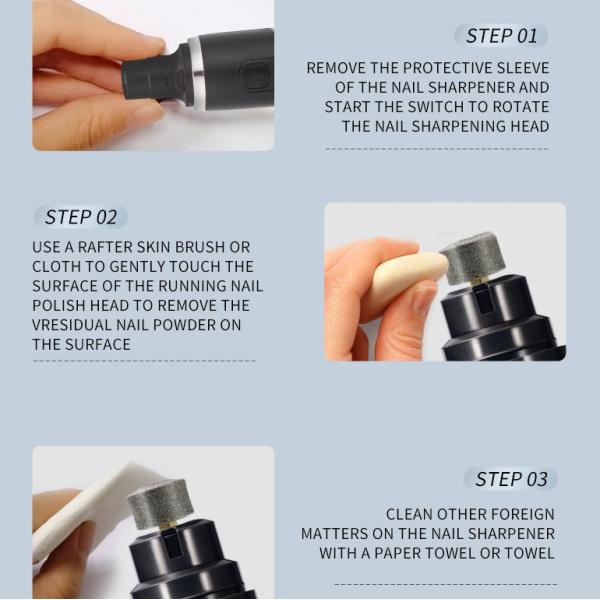 STEP 01

REMOVE THE PROTECTIVE SLEEVE OF THE NAIL SHARPENER AND START THE SWITCH TO ROTATE THE NAIL SHARPENING HEAD

STEP 02

USE A RAFTER SKIN BRUSH OR CLOTH TO GENTLY TOUCH THE SURFACE OF THE RUNNING NAIL POLISH HEAD TO REMOVE THE VRESIDUAL NAIL POWDER ON THE SURFACE

STEP 03

CLEAN OTHER FOREIGN MATTERS ON THE NAIL SHARPENER WITH A PAPER TOWEL OR TOWEL