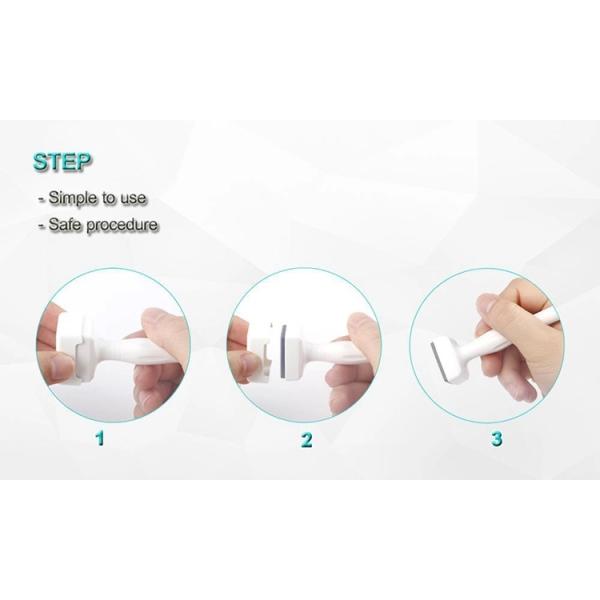 STEP

- Simple to use
- Safe procedure

1

2

3