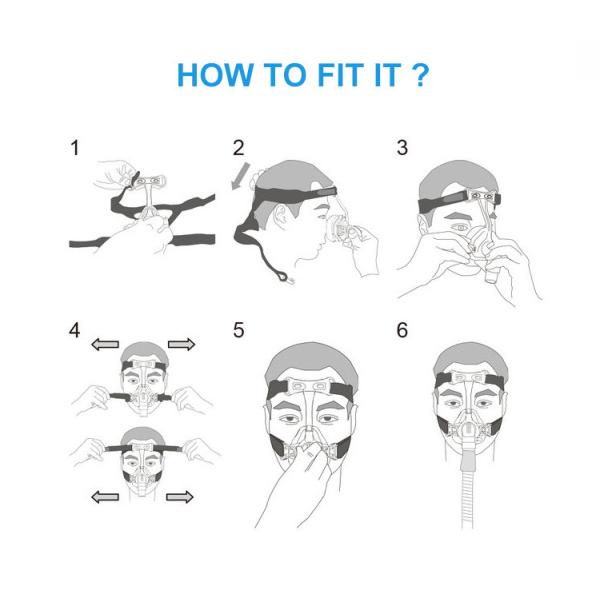 HOW TO FIT IT ?

1

2

3

4

5

6