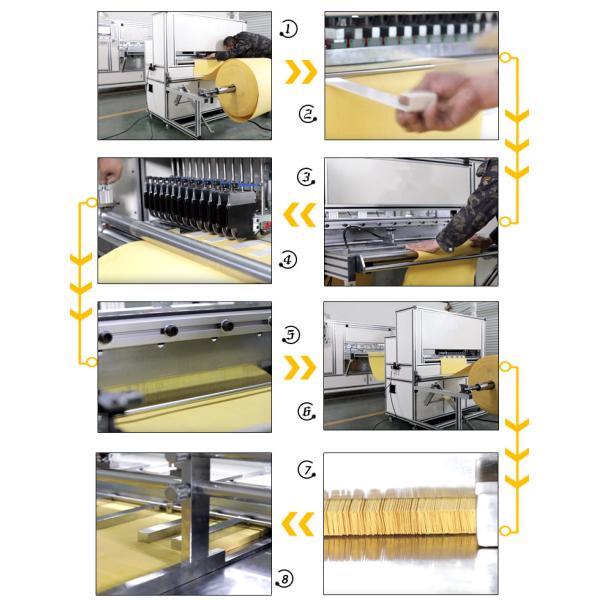 1
2
3
4
5
6
7
8