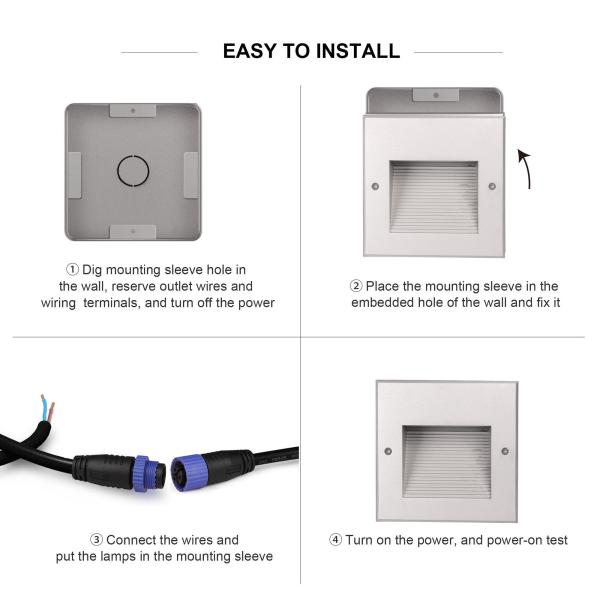 EASY TO INSTALL

① Dig mounting sleeve hole in the wall, reserve outlet wires and wiring terminals, and turn off the power

② Place the mounting sleeve in the embedded hole of the wall and fix it

③ Connect the wires and put the lamps in the mounting sleeve

④ Turn on the power, and power-on test