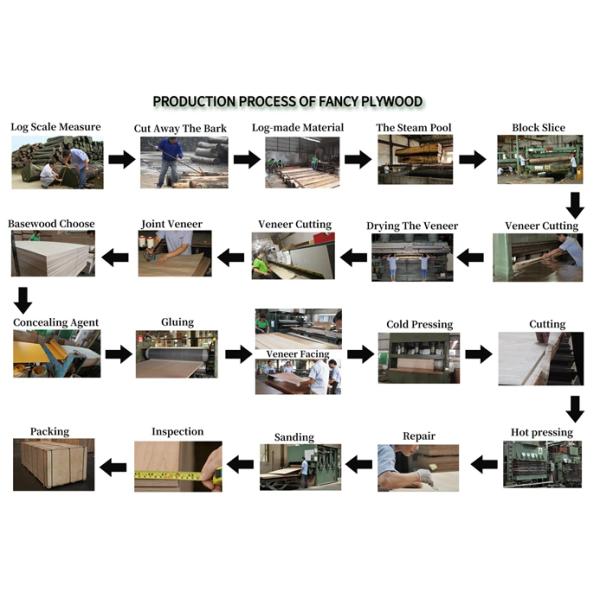 PRODUCTION PROCESS OF FANCY PLYWOOD

Log Scale Measure

Cut Away The Bark

Log-made Material

The Steam Pool

Block Slice

Veneer Cutting

Drying The Veneer

Veneer Cutting

Joint Veneer

Basewood Choose

Concealing Agent

Gluing

Veneer Facing

Cold Pressing

Cutting

Hot pressing

Repair

Sanding

Inspection

Packing