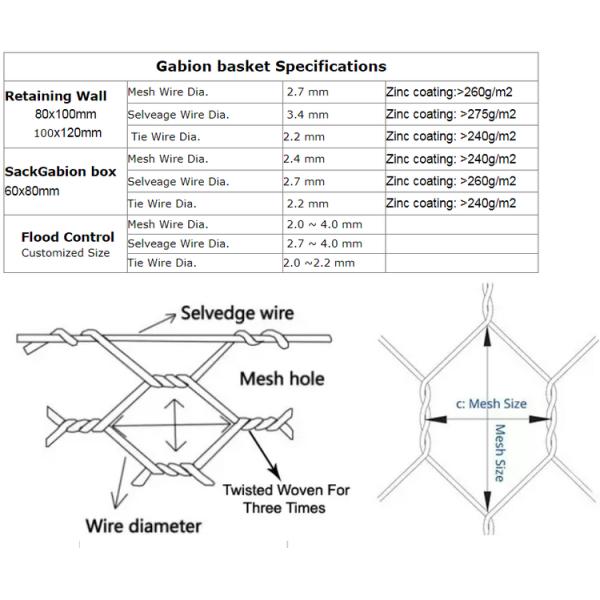 | Gabion basket Specifications | | | |
|---|---|---|---|
| Retaining Wall 80x100mm 100x120mm | Mesh Wire Dia. | 2.7 mm | Zinc coating:>260g/m2 |
| | Selveage Wire Dia. | 3.4 mm | Zinc coating: >275g/m2 |
| | Tie Wire Dia. | 2.2 mm | Zinc coating: >240g/m2 |
| SackGabion box 60x80mm | Mesh Wire Dia. | 2.4 mm | Zinc coating: >240g/m2 |
| | Selveage Wire Dia. | 2.7 mm | Zinc coating: >260g/m2 |
| | Tie Wire Dia. | 2.2 mm | Zinc coating: >240g/m2 |
| Flood Control Customized Size | Mesh Wire Dia. | 2.0 ~ 4.0 mm | |
| | Selveage Wire Dia. | 2.7 ~ 4.0 mm | |
| | Tie Wire Dia. | 2.0 ~2.2 mm | |

Selvedge wire

Mesh hole

Twisted Woven For Three Times

Wire diameter

c: Mesh Size

Mesh Size