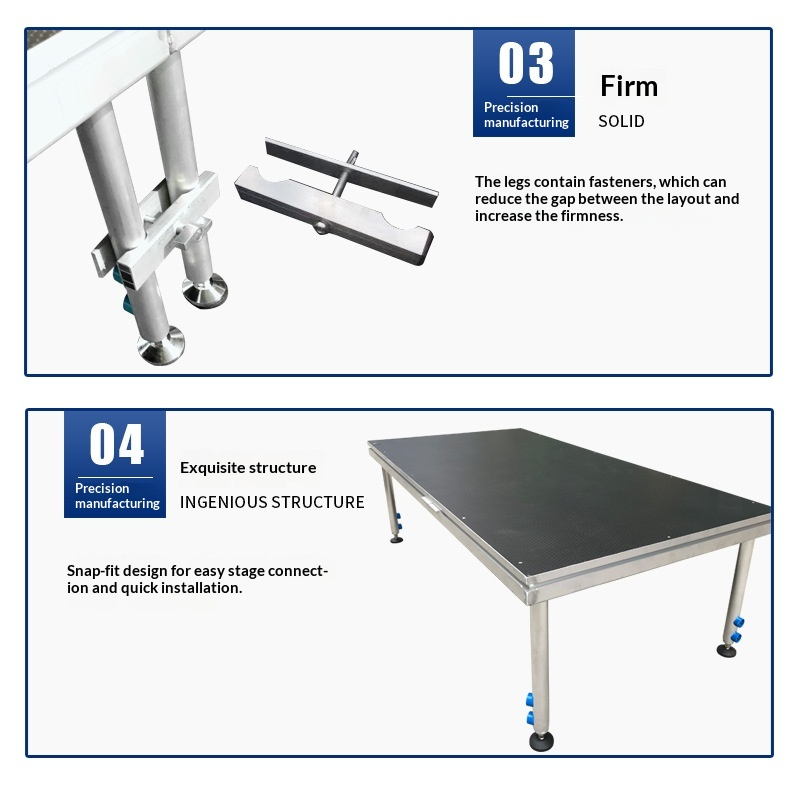 03
Precision manufacturing

Firm
SOLID

The legs contain fasteners, which can reduce the gap between the layout and increase the firmness.

04
Precision manufacturing

Exquisite structure
INGENIOUS STRUCTURE

Snap-fit design for easy stage connection and quick installation.