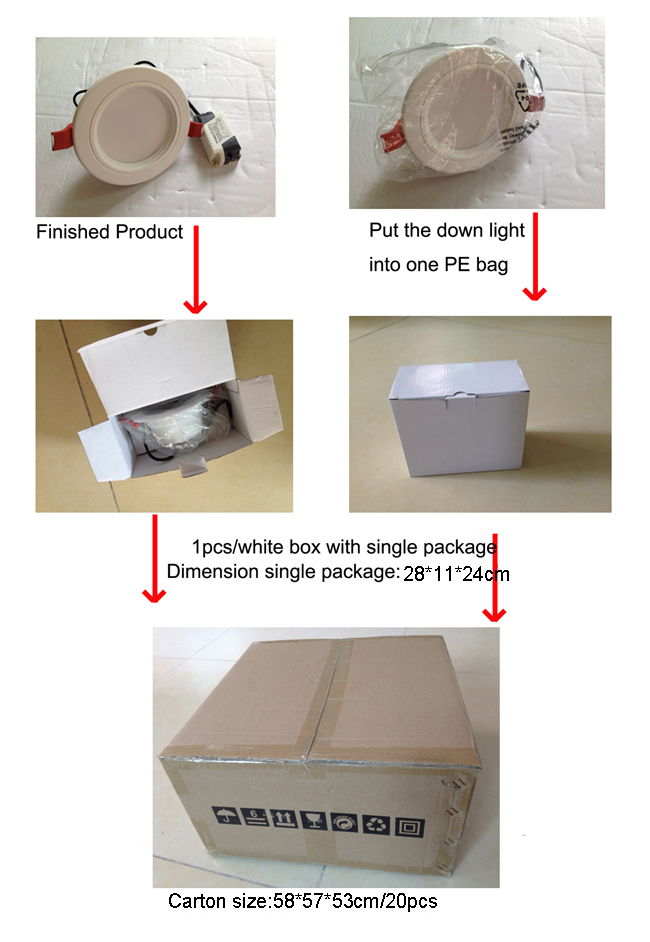 Finished Product

Put the down light into one PE bag

1pcs/white box with single package
Dimension single package: 28*11*24cm

6

Carton size:58*57*53cm/20pcs