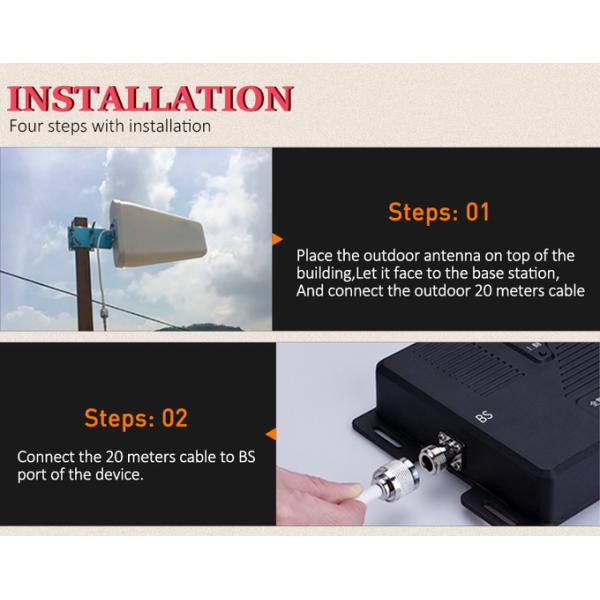 INSTALLATION
Four steps with installation

Steps: 01

Place the outdoor antenna on top of the building,Let it face to the base station, And connect the outdoor 20 meters cable

Steps: 02

Connect the 20 meters cable to BS port of the device.

BS