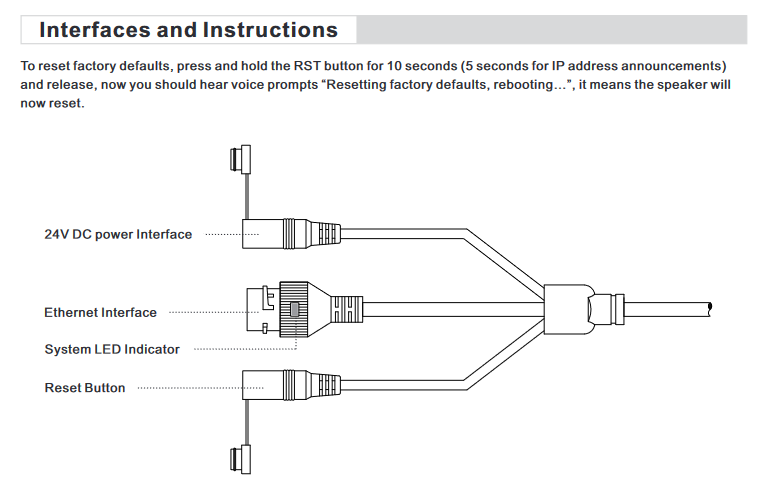 Interfaces and Instructions

To reset factory defaults, press and hold the RST button for 10 seconds (5 seconds for IP address announcements) and release, now you should hear voice prompts “Resetting factory defaults, rebooting…”, it means the speaker will now reset.

24V DC power Interface

Ethernet Interface

System LED Indicator

Reset Button