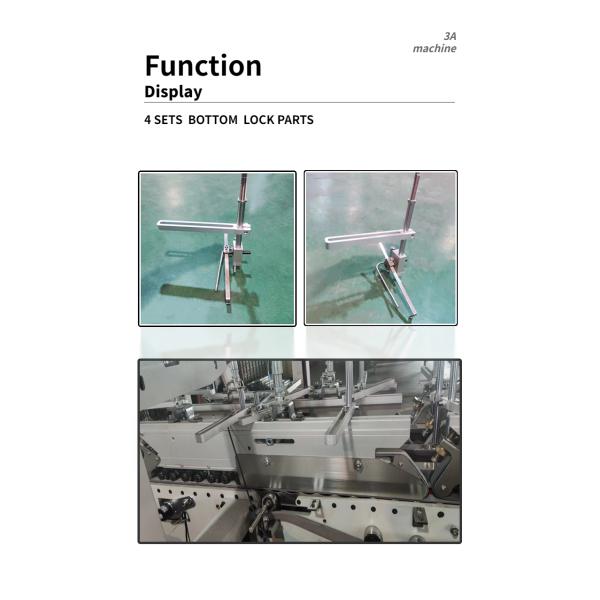 3A
machine

Function
Display

4 SETS BOTTOM LOCK PARTS