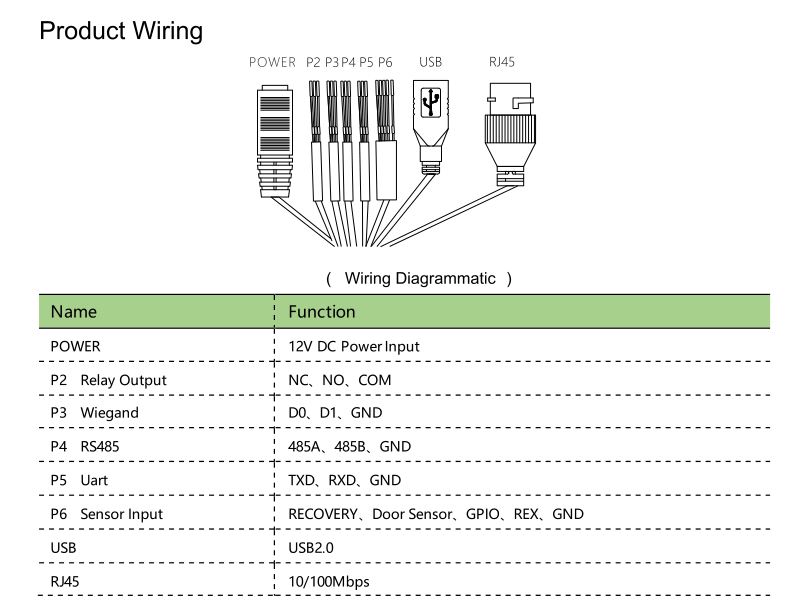 Product Wiring

POWER P2 P3 P4 P5 P6 USB RJ45

（ Wiring Diagrammatic ）

| Name | Function |
|---|---|
| POWER | 12V DC Power Input |
| P2 Relay Output | NC、NO、COM |
| P3 Wiegand | D0、D1、GND |
| P4 RS485 | 485A、485B、GND |
| P5 Uart | TXD、RXD、GND |
| P6 Sensor Input | RECOVERY、Door Sensor、GPIO、REX、GND |
| USB | USB2.0 |
| RJ45 | 10/100Mbps |