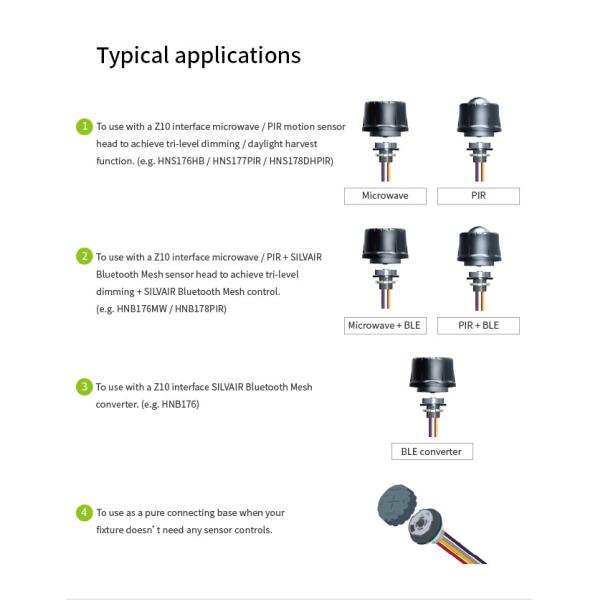 Typical applications

1 To use with a Z10 interface microwave / PIR motion sensor head to achieve tri-level dimming / daylight harvest function. (e.g. HNS176HB / HNS177PIR / HNS178DHPIR)

Microwave

PIR

2 To use with a Z10 interface microwave / PIR + SILVAIR Bluetooth Mesh sensor head to achieve tri-level dimming + SILVAIR Bluetooth Mesh control. (e.g. HNB176MW / HNB178PIR)

Microwave + BLE

PIR + BLE

3 To use with a Z10 interface SILVAIR Bluetooth Mesh converter. (e.g. HNB176)

BLE converter

4 To use as a pure connecting base when your fixture doesn' t need any sensor controls.