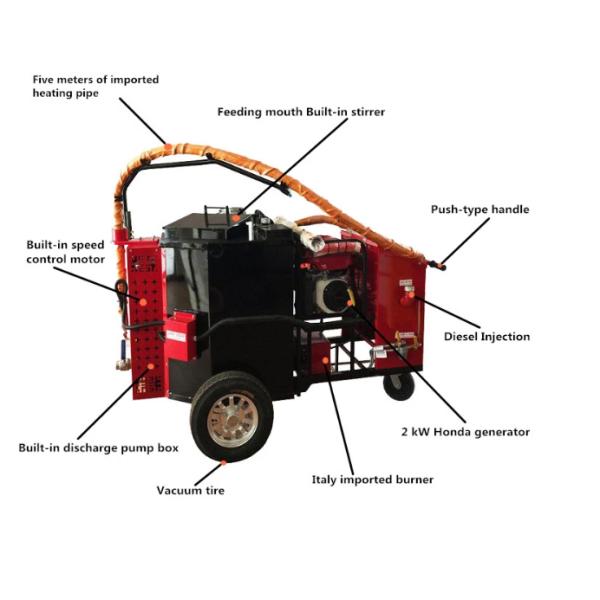 Five meters of imported heating pipe

Feeding mouth Built-in stirrer

Push-type handle

Built-in speed control motor

Diesel Injection

2 kW Honda generator

Built-in discharge pump box

Italy imported burner

Vacuum tire