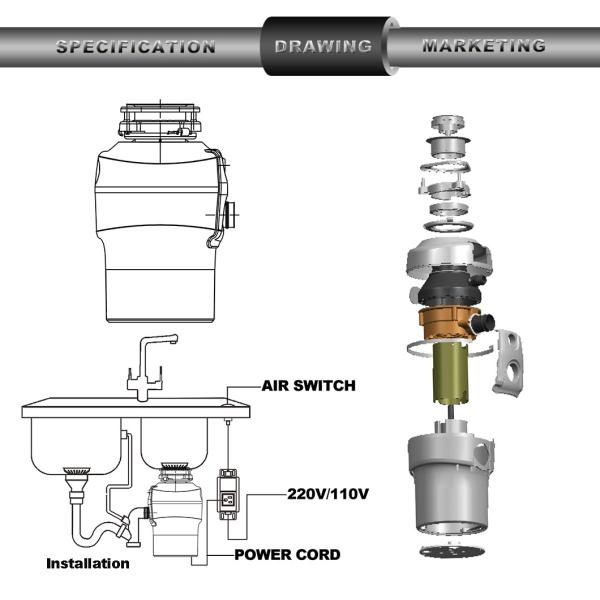 SPECIFICATION DRAWING MARKETING

AIR SWITCH

220V/110V

POWER CORD

Installation