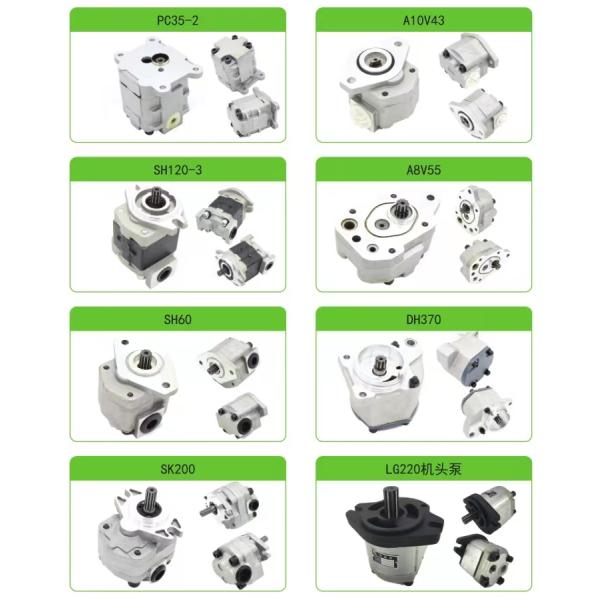 PC35-2

A10V43

SH120-3

A8V55

SH60

DH370

SK200

LG220机头泵