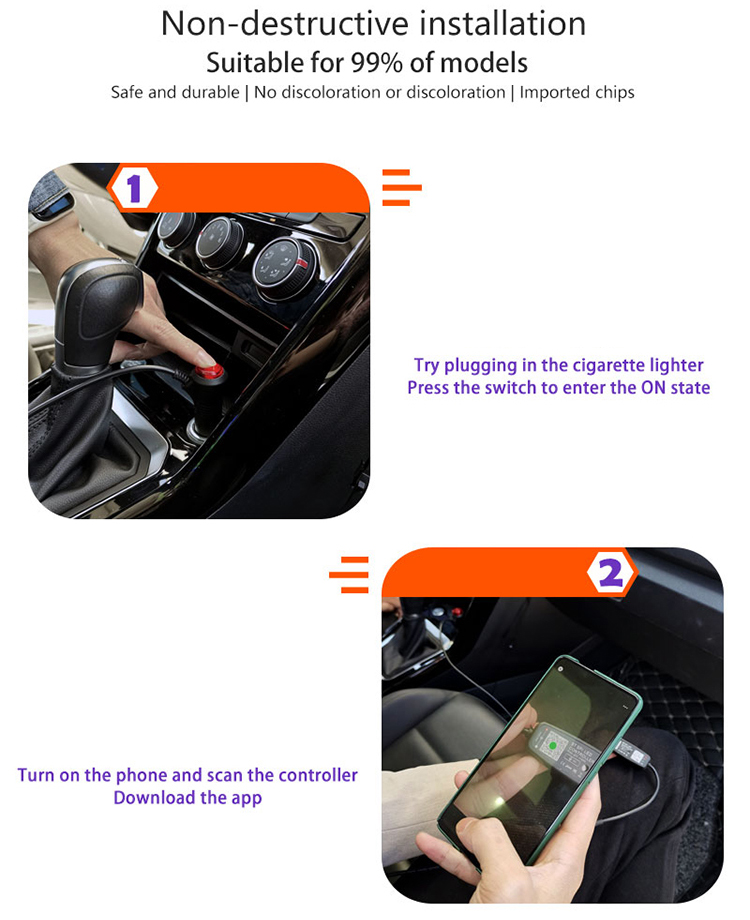 Non-destructive installation
Suitable for 99% of models
Safe and durable | No discoloration or discoloration | Imported chips

1

Try plugging in the cigarette lighter
Press the switch to enter the ON state

2

Turn on the phone and scan the controller
Download the app