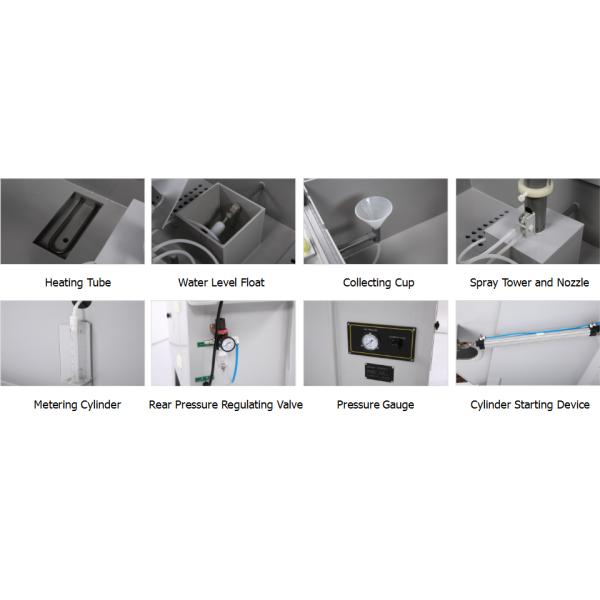 Heating Tube

Water Level Float

Collecting Cup

Spray Tower and Nozzle

Metering Cylinder

Rear Pressure Regulating Valve

Pressure Gauge

Cylinder Starting Device