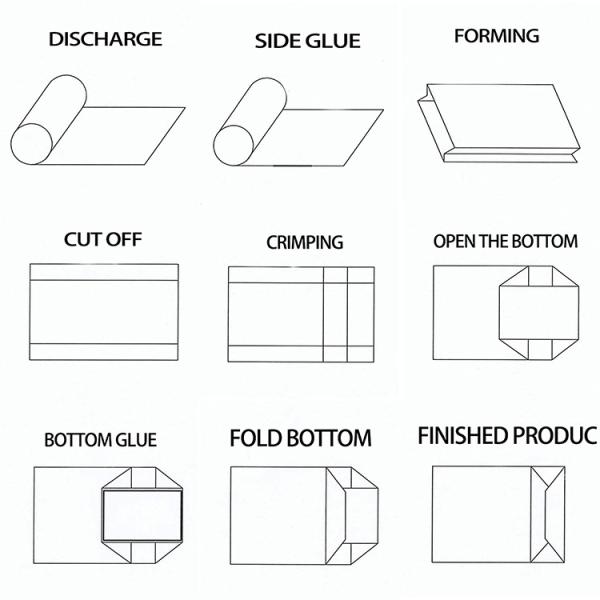 DISCHARGE

SIDE GLUE

FORMING

CUT OFF

CRIMPING

OPEN THE BOTTOM

BOTTOM GLUE

FOLD BOTTOM

FINISHED PRODUC