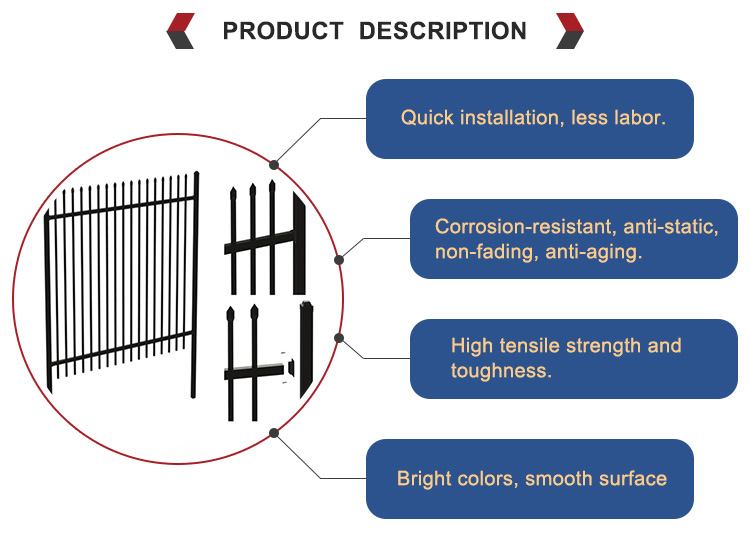 PRODUCT DESCRIPTION

Quick installation, less labor.

Corrosion-resistant, anti-static, non-fading, anti-aging.

High tensile strength and toughness.

Bright colors, smooth surface