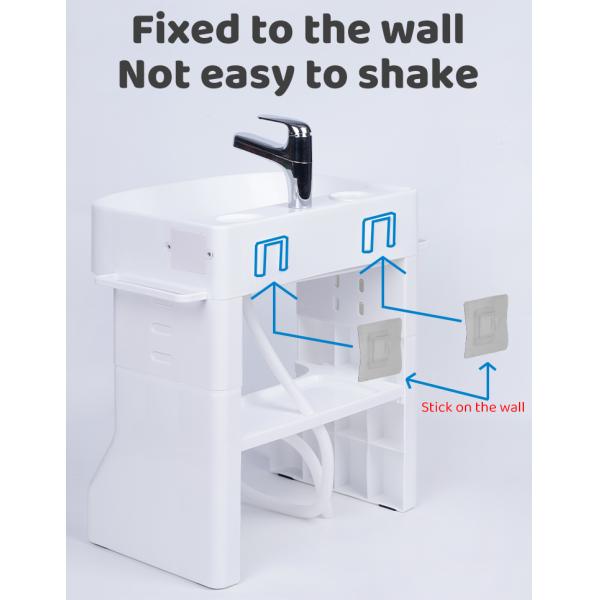 Fixed to the wall
Not easy to shake

Stick on the wall