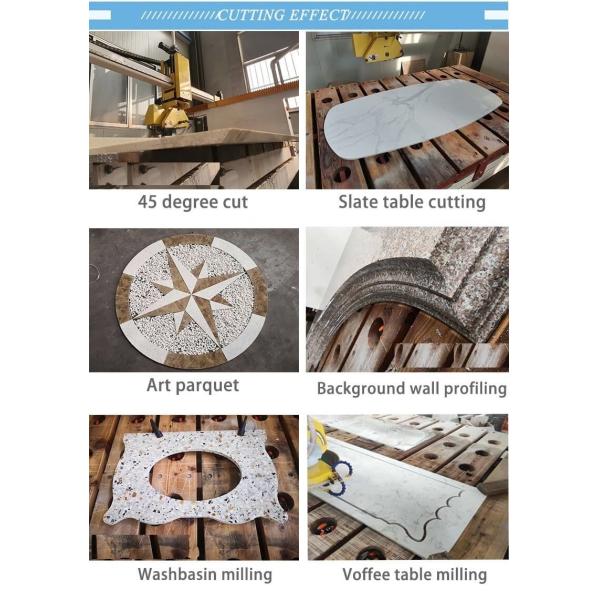 CUTTING EFFECT

45 degree cut

Slate table cutting

Art parquet

Background wall profiling

Washbasin milling

Voffee table milling