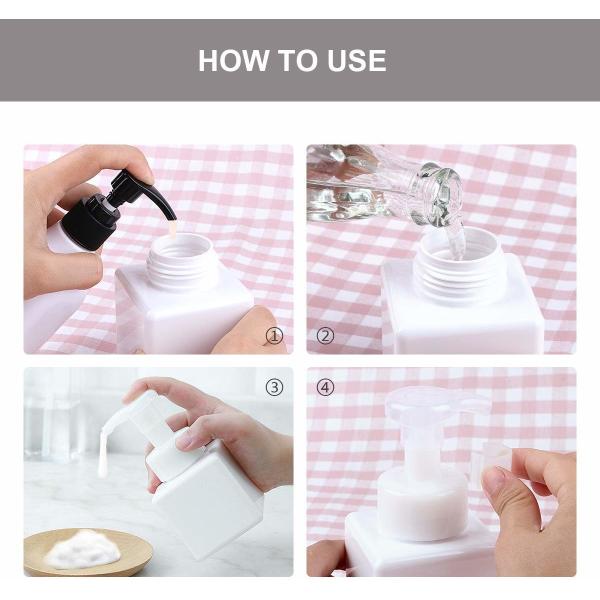 HOW TO USE

①

②

③

④