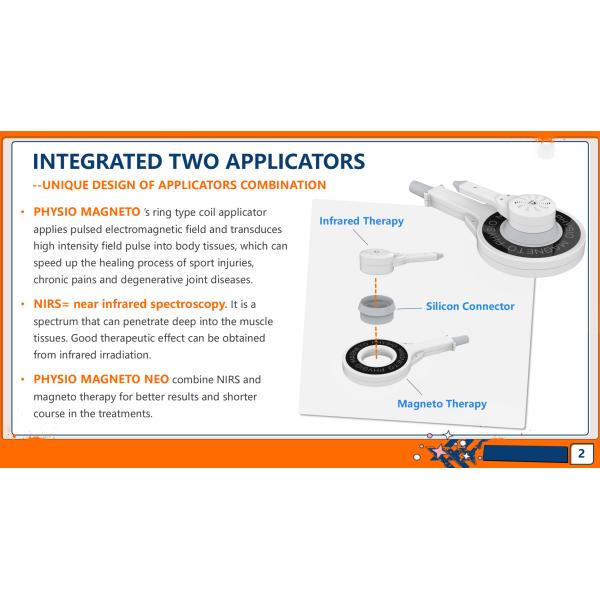 INTEGRATED TWO APPLICATORS

--UNIQUE DESIGN OF APPLICATORS COMBINATION

• PHYSIO MAGNETO 's ring type coil applicator applies pulsed electromagnetic field and transduces high intensity field pulse into body tissues, which can speed up the healing process of sport injuries, chronic pains and degenerative joint diseases.

• NIRS= near infrared spectroscopy. It is a spectrum that can penetrate deep into the muscle tissues. Good therapeutic effect can be obtained from infrared irradiation.

• PHYSIO MAGNETO NEO combine NIRS and magneto therapy for better results and shorter course in the treatments.

Infrared Therapy

Silicon Connector

Magneto Therapy

PHYSIO MAGNETO

2