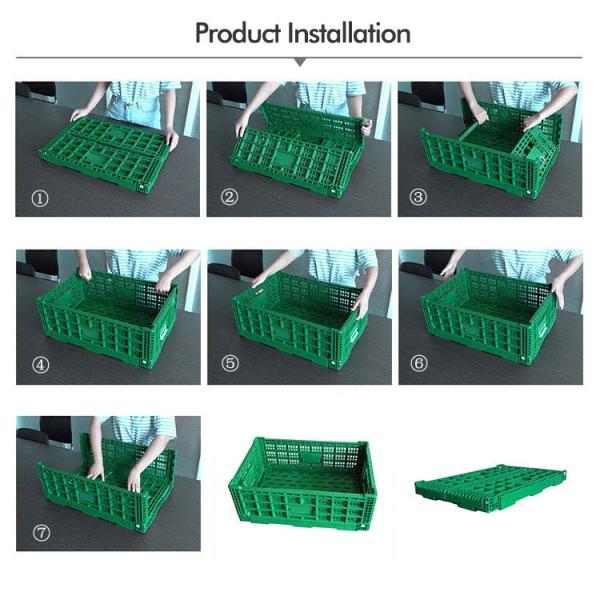 Product Installation

①

②

③

④

⑤

⑥

⑦