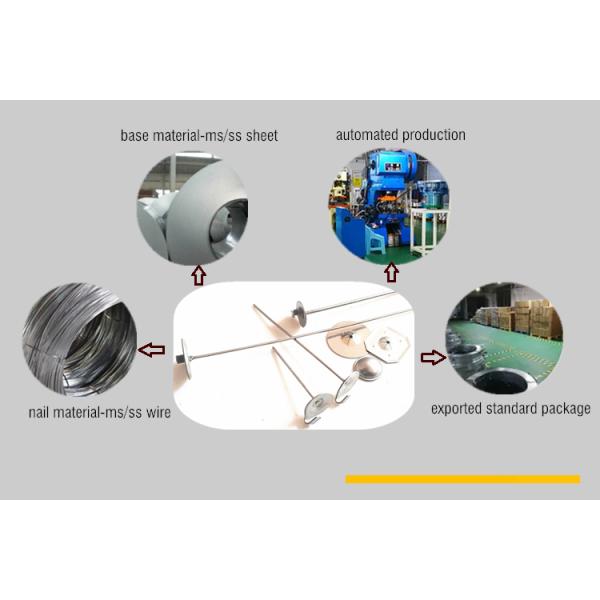 base material-ms/ss sheet

automated production

nail material-ms/ss wire

exported standard package