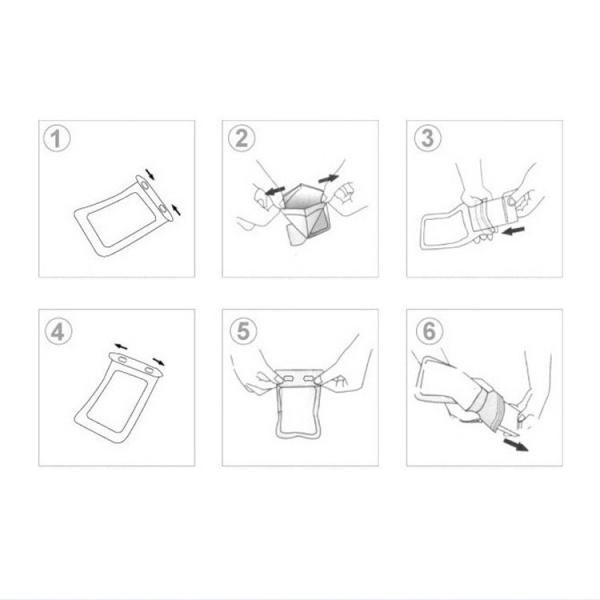 1
2
3
4
5
6