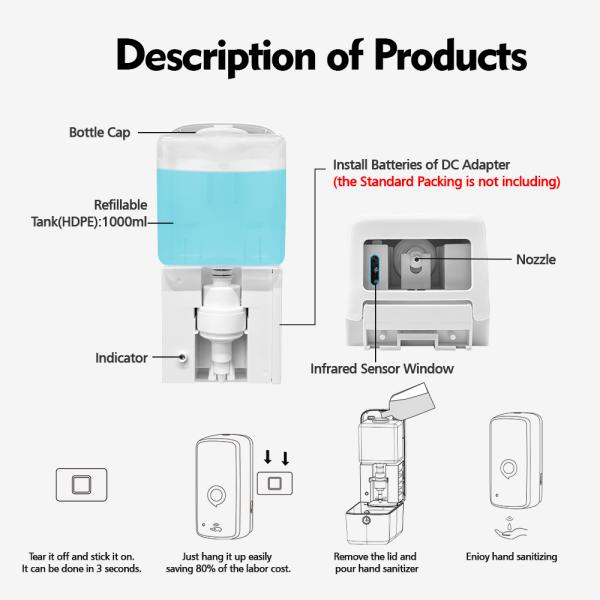 Description of Products

Bottle Cap

Refillable
Tank(HDPE):1000ml

Indicator

Install Batteries of DC Adapter
(the Standard Packing is not including)

Nozzle

Infrared Sensor Window

Tear it off and stick it on.
It can be done in 3 seconds.

Just hang it up easily
saving 80% of the labor cost.

Remove the lid and
pour hand sanitizer

Enioy hand sanitizing