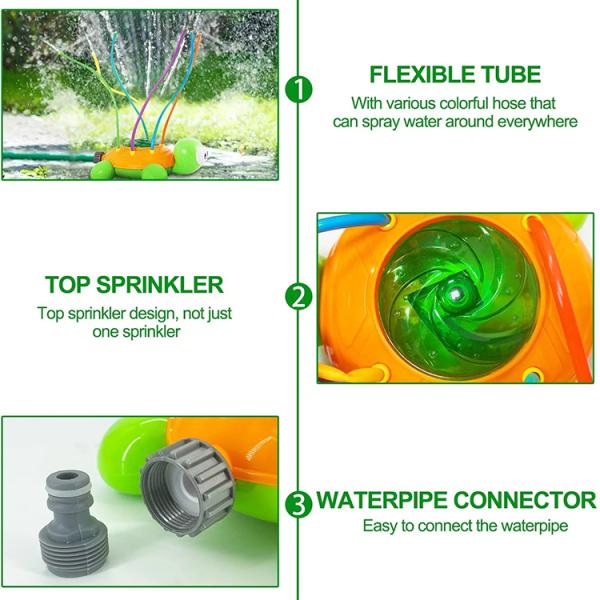 1

FLEXIBLE TUBE

With various colorful hose that can spray water around everywhere

TOP SPRINKLER

Top sprinkler design, not just one sprinkler

2

3

WATERPIPE CONNECTOR

Easy to connect the waterpipe