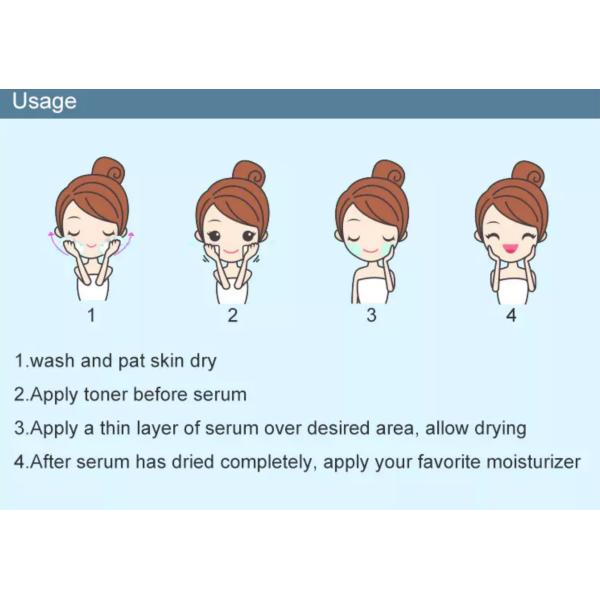 Usage

1

2

3

4

1.wash and pat skin dry

2.Apply toner before serum

3.Apply a thin layer of serum over desired area, allow drying

4.After serum has dried completely, apply your favorite moisturizer