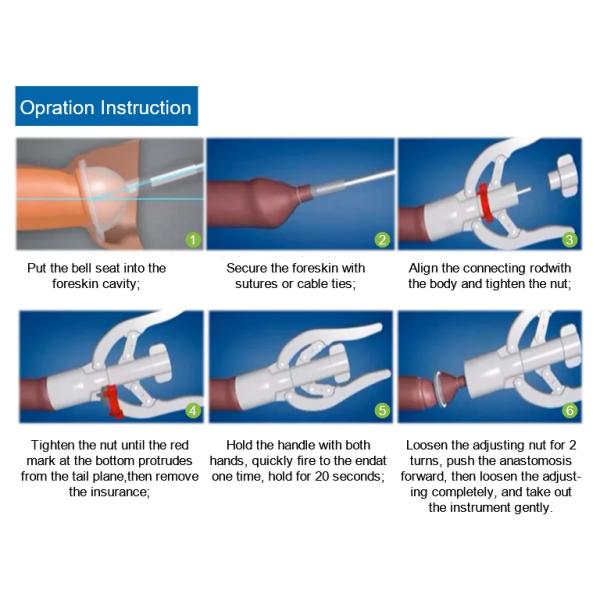 Opration Instruction

1

Put the bell seat into the foreskin cavity;

2

Secure the foreskin with sutures or cable ties;

3

Align the connecting rodwith the body and tighten the nut;

4

Tighten the nut until the red mark at the bottom protrudes from the tail plane,then remove the insurance;

5

Hold the handle with both hands, quickly fire to the endat one time, hold for 20 seconds;

6

Loosen the adjusting nut for 2 turns, push the anastomosis forward, then loosen the adjusting completely, and take out the instrument gently.