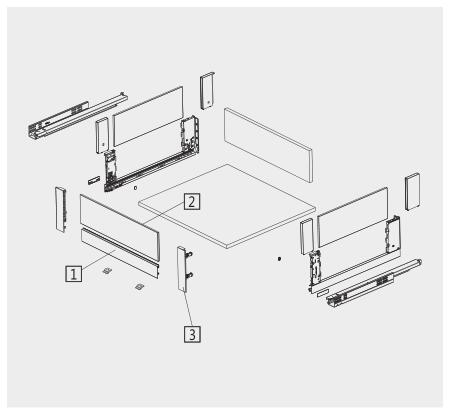 2

1

3