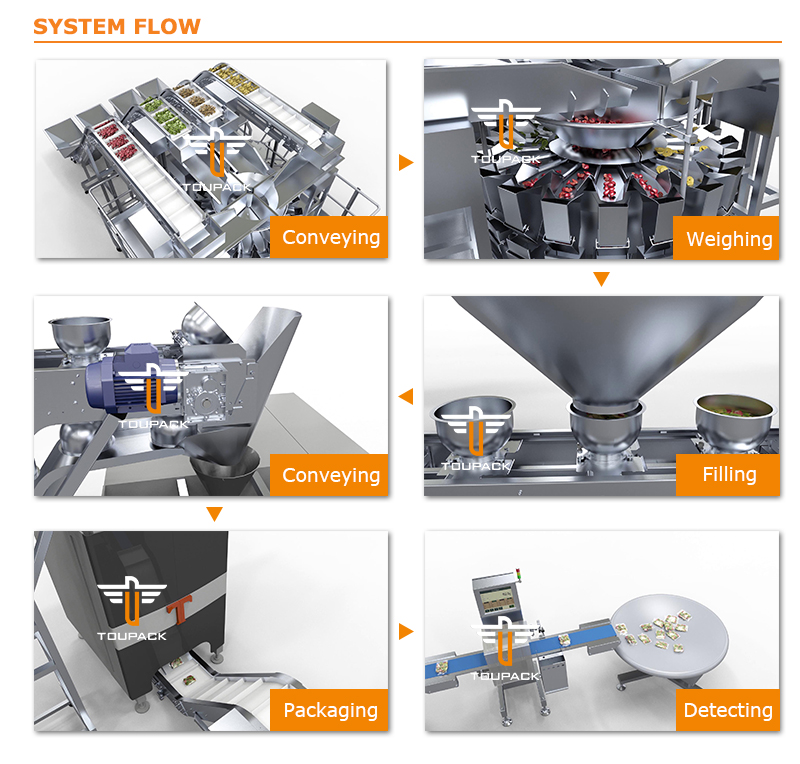 SYSTEM FLOW

TOUPACK
Conveying

TOUPACK
Weighing

TOUPACK
Filling

TOUPACK
Conveying

TOUPACK
Packaging

TOUPACK
Detecting