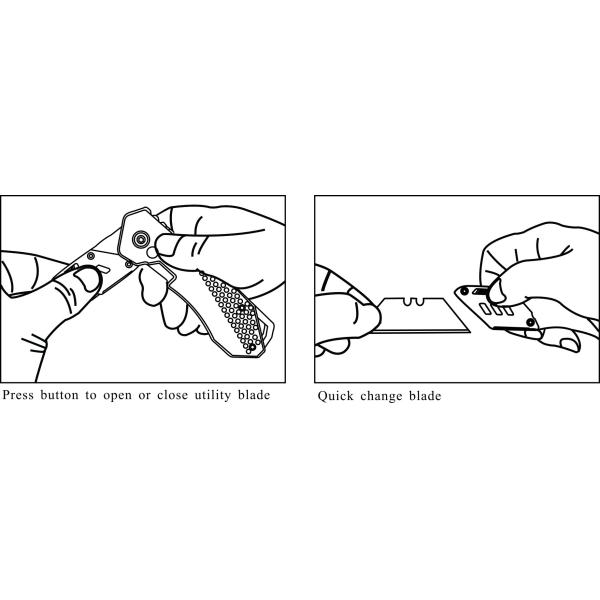 Press button to open or close utility blade

Quick change blade