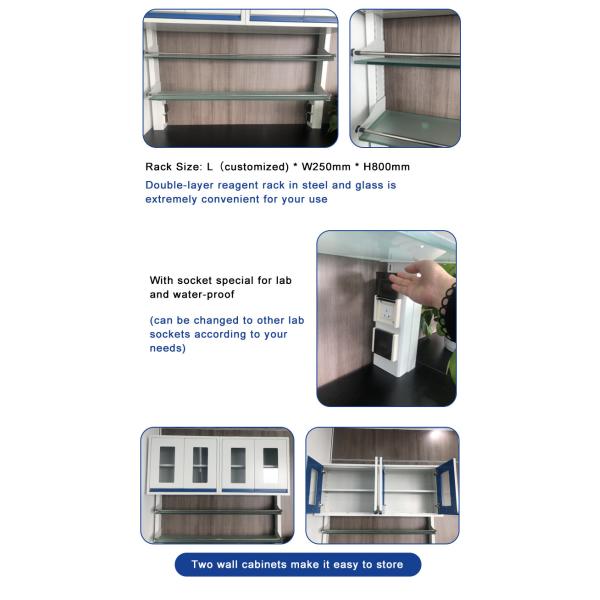 Rack Size: L（customized) * W250mm * H800mm

Double-layer reagent rack in steel and glass is extremely convenient for your use

With socket special for lab and water-proof

(can be changed to other lab sockets according to your needs)

Two wall cabinets make it easy to store