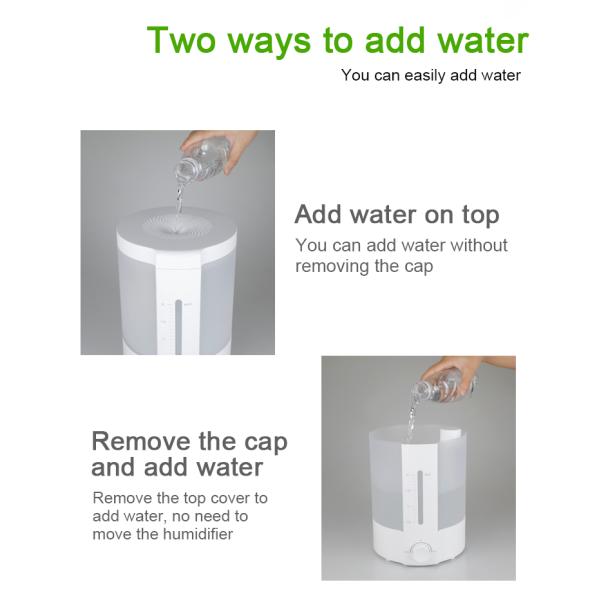 Two ways to add water

You can easily add water

Add water on top

You can add water without removing the cap

Remove the cap and add water

Remove the top cover to add water, no need to move the humidifier