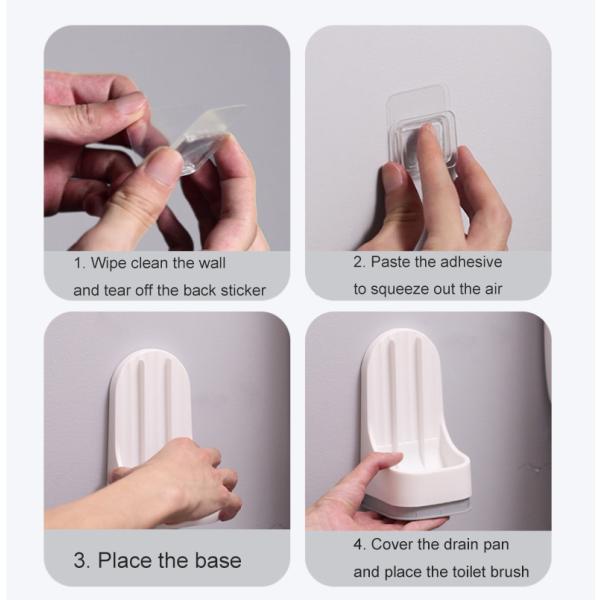 1. Wipe clean the wall and tear off the back sticker

2. Paste the adhesive to squeeze out the air

3. Place the base

4. Cover the drain pan and place the toilet brush