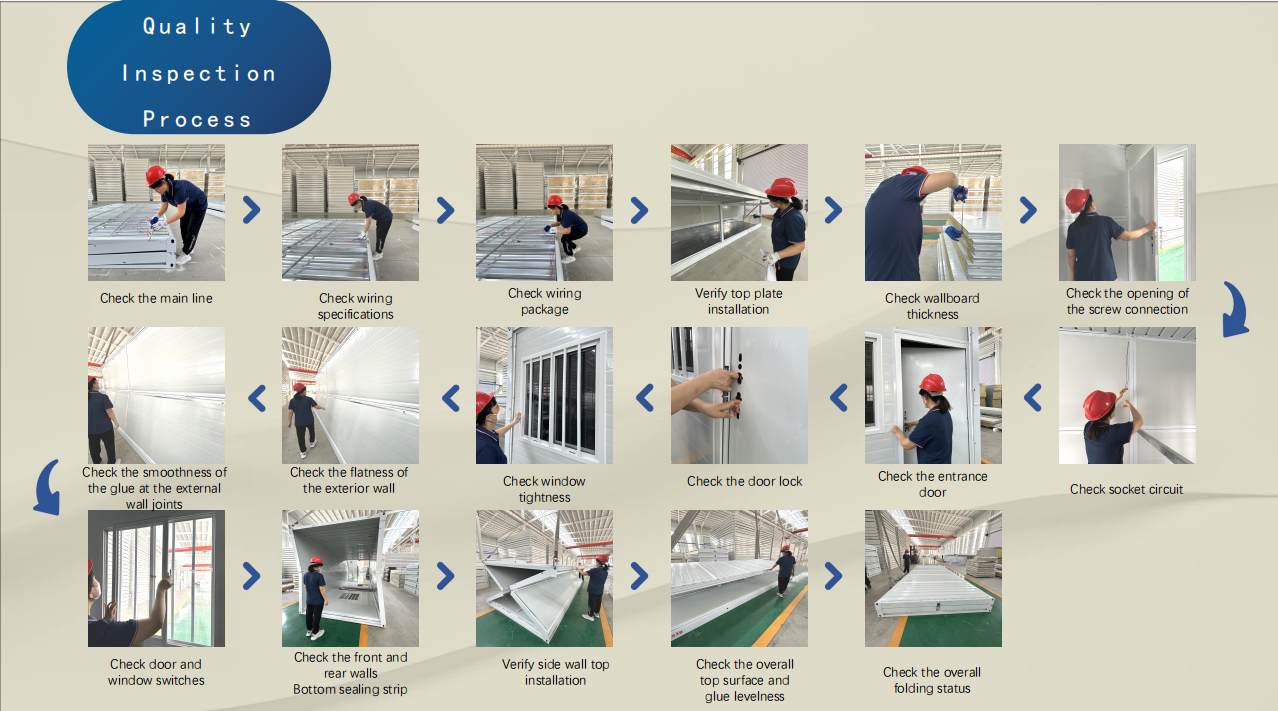 Quality Inspection Process

Check the main line

Check wiring specifications

Check wiring package

Verify top plate installation

Check wallboard thickness

Check the opening of the screw connection

Check socket circuit

Check the entrance door

Check the door lock

Check window tightness

Check the flatness of the exterior wall

Check the smoothness of the glue at the external wall joints

Check door and window switches

Check the front and rear walls Bottom sealing strip

Verify side wall top installation

Check the overall top surface and glue levelness

Check the overall folding status