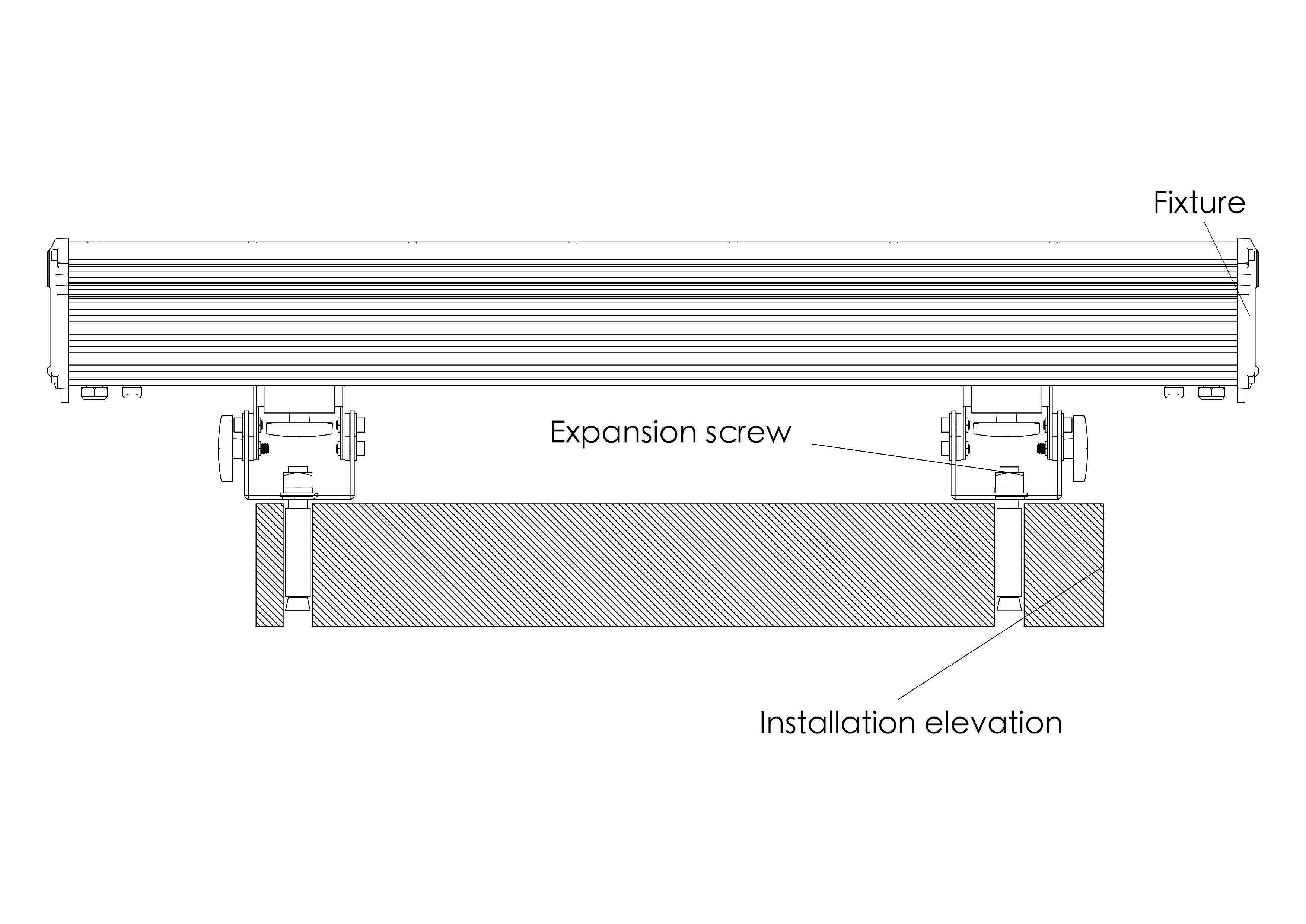 Fixture

Expansion screw

Installation elevation