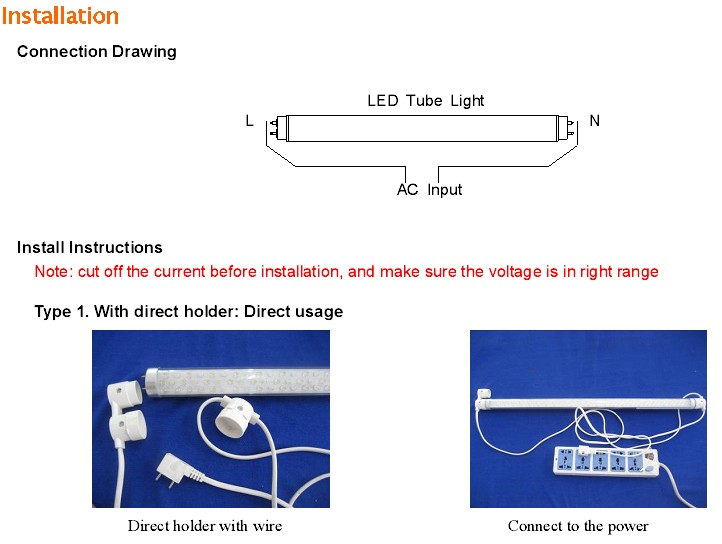 Installation

Connection Drawing

LED Tube Light

L

N

AC Input

Install Instructions

Note: cut off the current before installation, and make sure the voltage is in right range

Type 1. With direct holder: Direct usage

Direct holder with wire

Connect to the power