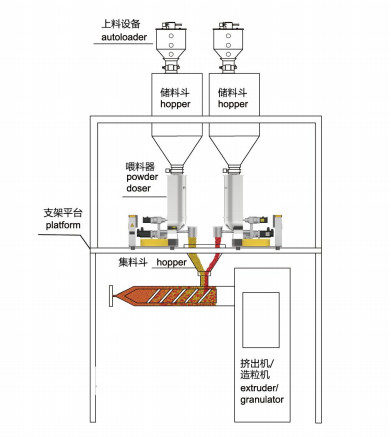 上料设备
autoloader

储料斗
hopper

储料斗
hopper

喂料器
powder
doser

支架平台
platform

集料斗 hopper

挤出机/
造粒机
extruder/
granulator