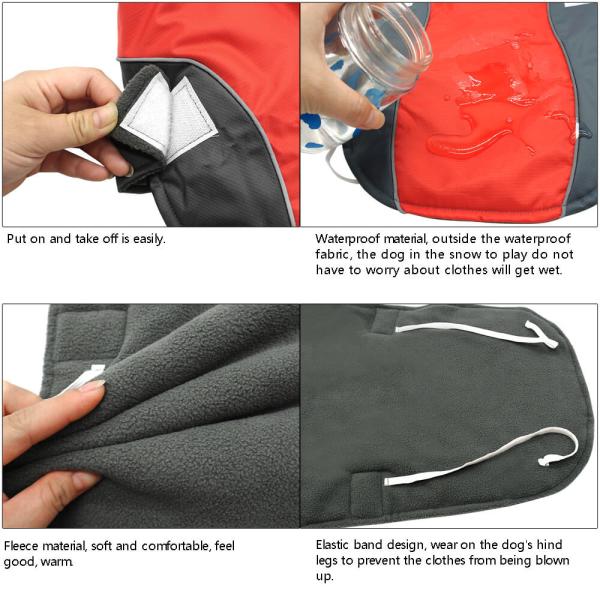 Put on and take off is easily.

Waterproof material, outside the waterproof fabric, the dog in the snow to play do not have to worry about clothes will get wet.

Fleece material, soft and comfortable, feel good, warm.

Elastic band design, wear on the dog's hind legs to prevent the clothes from being blown up.