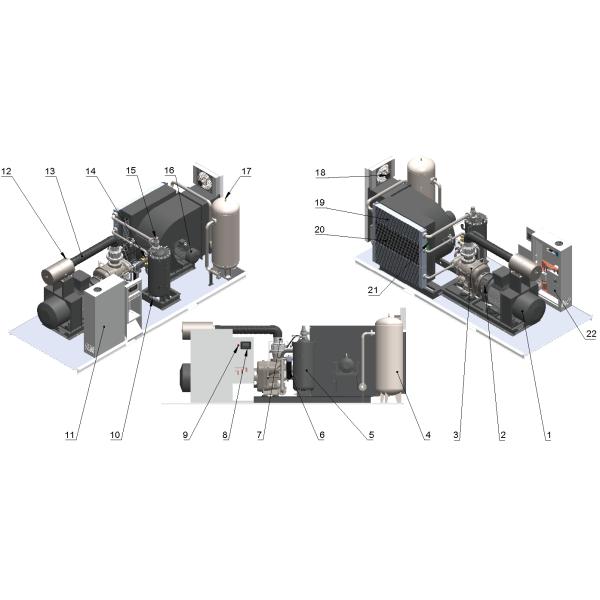 12
13
14
15
16
17
18
19
20
21
22
11
10
9
8
7
6
5
4
3
2
1